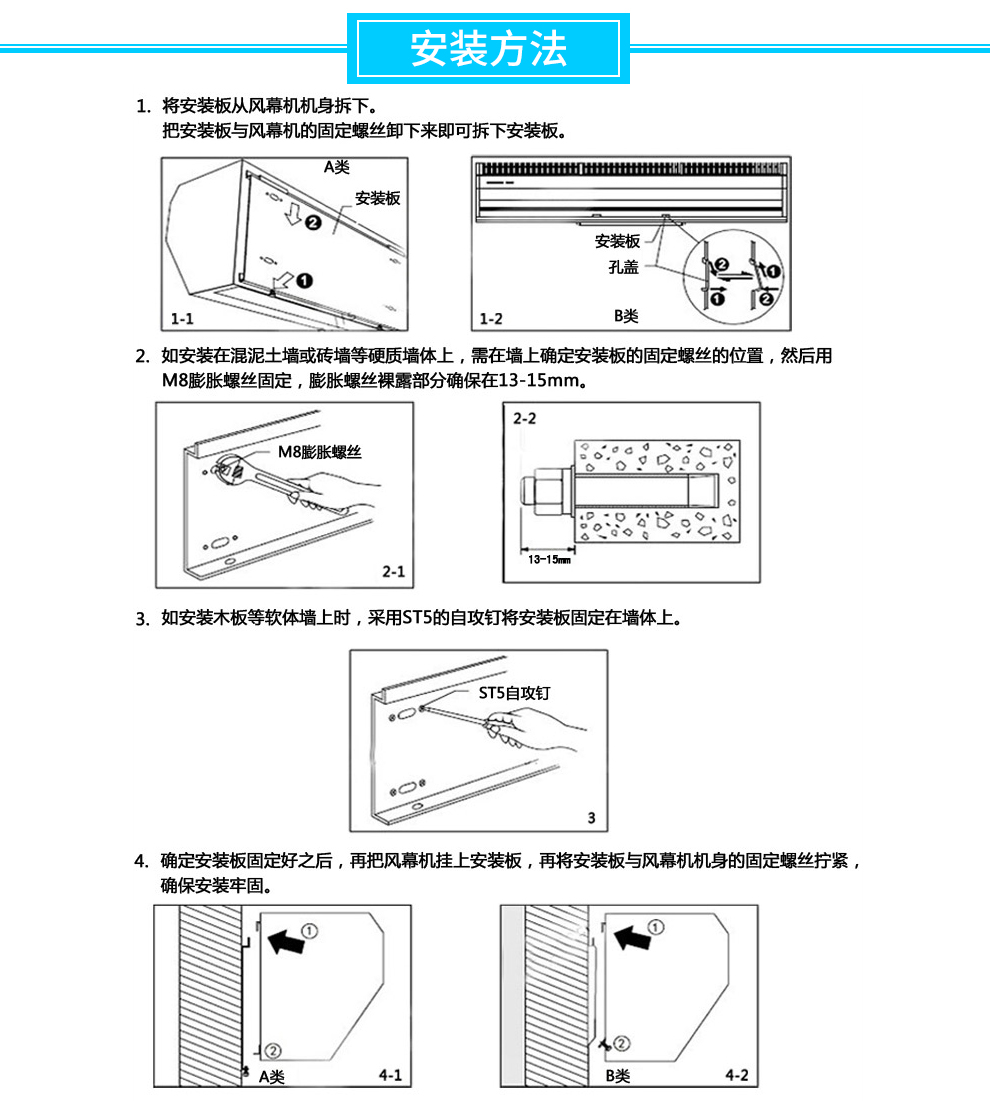 安装方法

1. 将安装板从风幕机机身拆下。
把安装板与风幕机的固定螺丝卸下来即可拆下安装板。

A类
安装板
❷
❶
1-1

安装板
孔盖
❷
❶
❶
❷
1-2
B类

2. 如安装在混泥土墙或砖墙等硬质墙体上，需在墙上确定安装板的固定螺丝的位置，然后用M8膨胀螺丝固定，膨胀螺丝裸露部分确保在13-15mm。

M8膨胀螺丝
2-1

2-2
13-15mm

3. 如安装木板等软体墙上时，采用ST5的自攻钉将安装板固定在墙体上。

ST5自攻钉
3

4. 确定安装板固定好之后，再把风幕机挂上安装板，再将安装板与风幕机机身的固定螺丝拧紧，确保安装牢固。

①
②
A类
4-1

①
②
B类
4-2